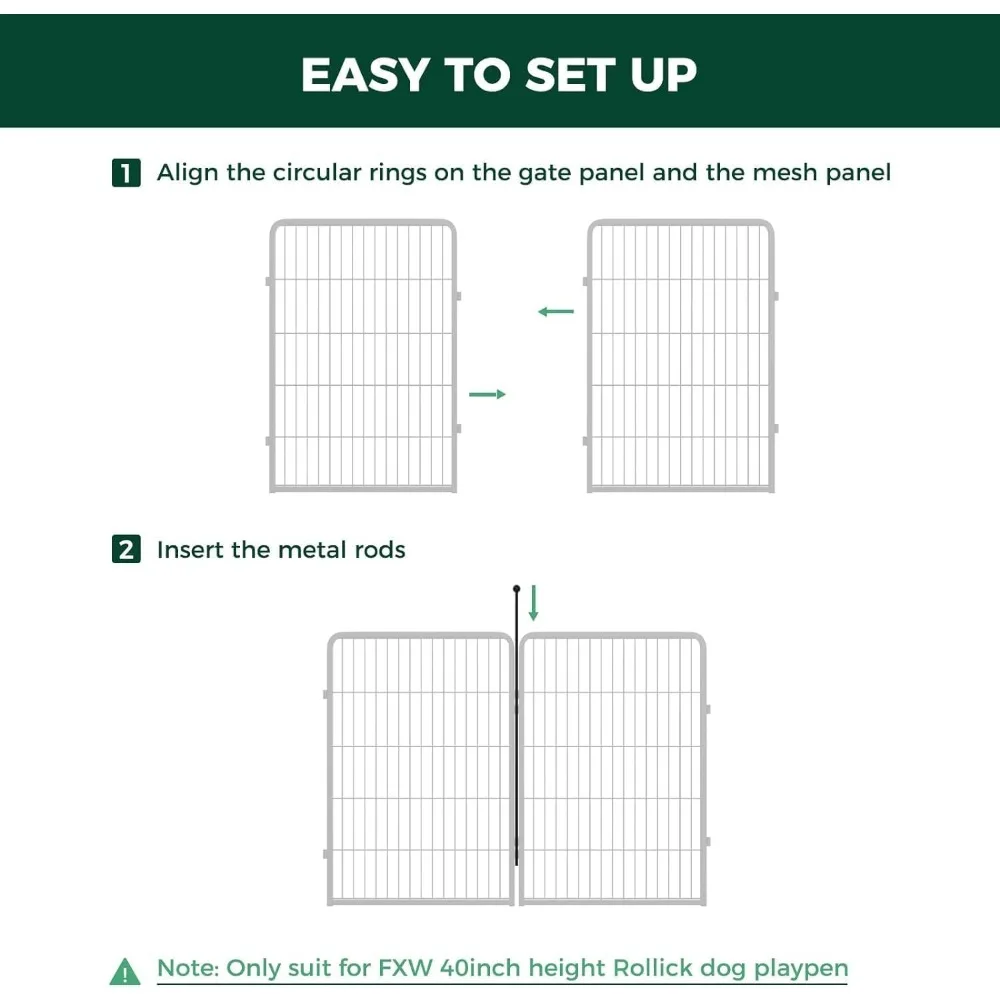 EASY TO SET UP

1 Align the circular rings on the gate panel and the mesh panel

2 Insert the metal rods

Note: Only suit for FXW 40inch height Rollick dog playpen